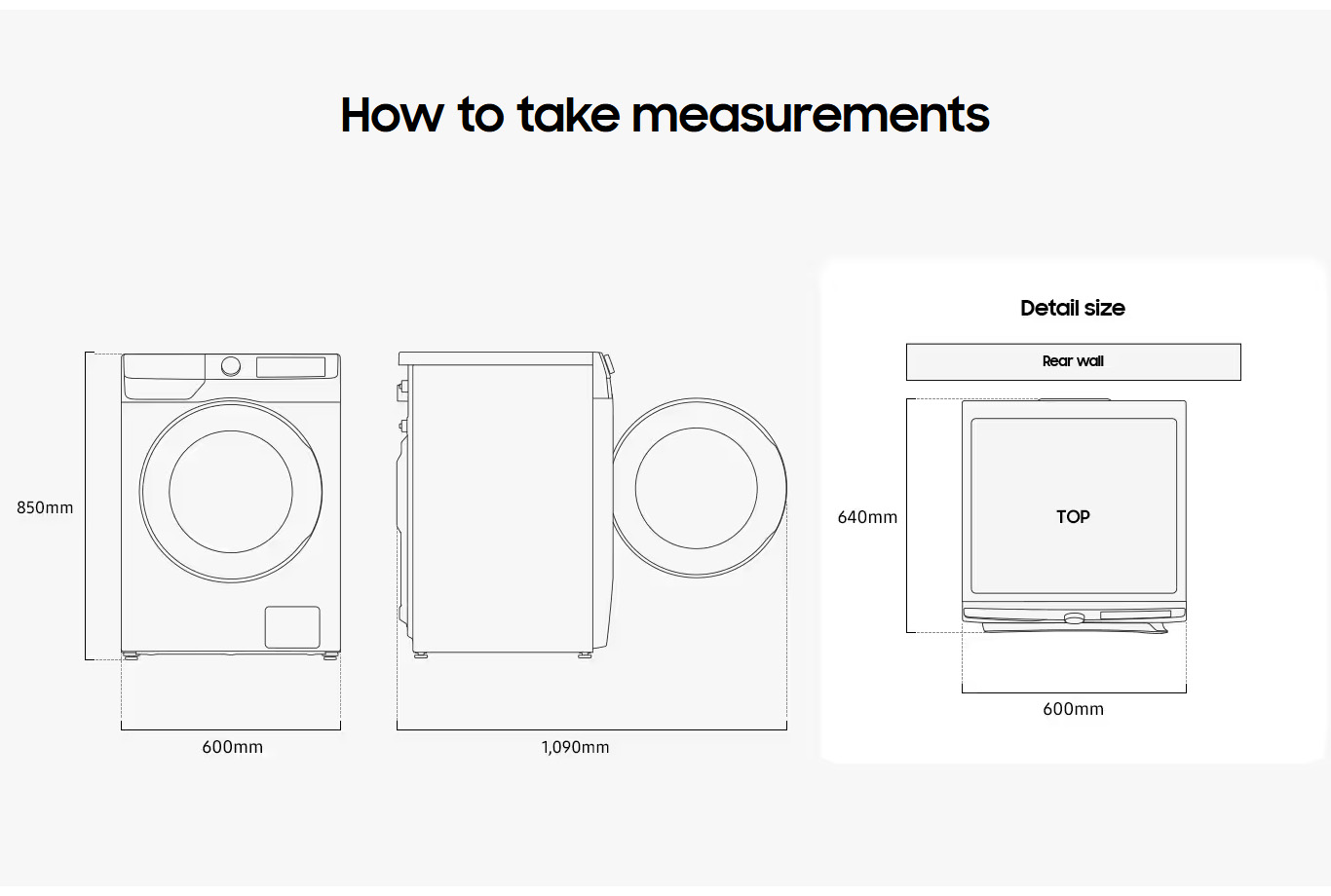 How to take measurements

850mm

600mm

1,090mm

Detail size

Rear wall

640mm

TOP

600mm