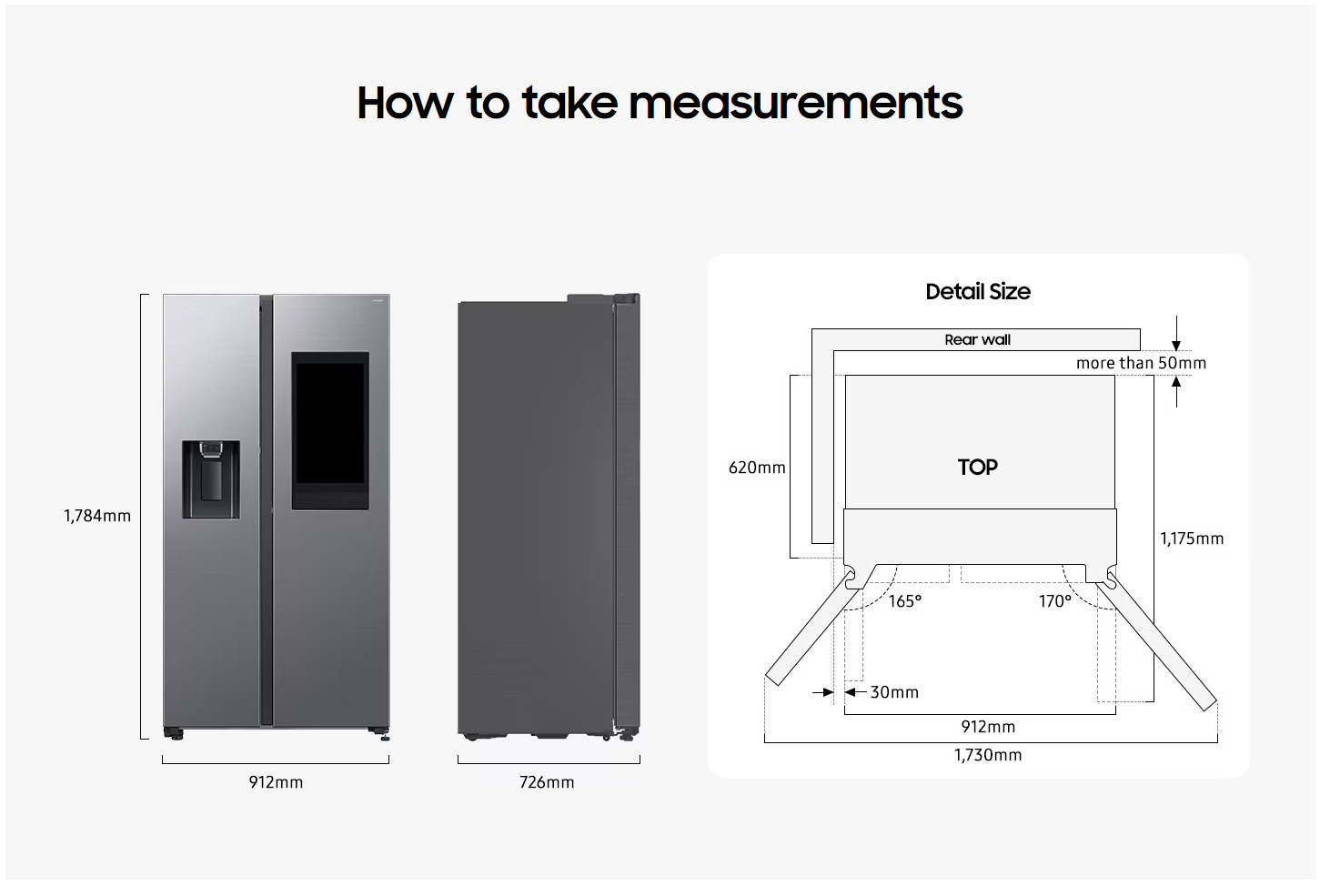 How to take measurements

1,784mm

912mm

726mm

Detail Size

Rear wall

more than 50mm

620mm

TOP

1,175mm

165°

170°

30mm

912mm

1,730mm