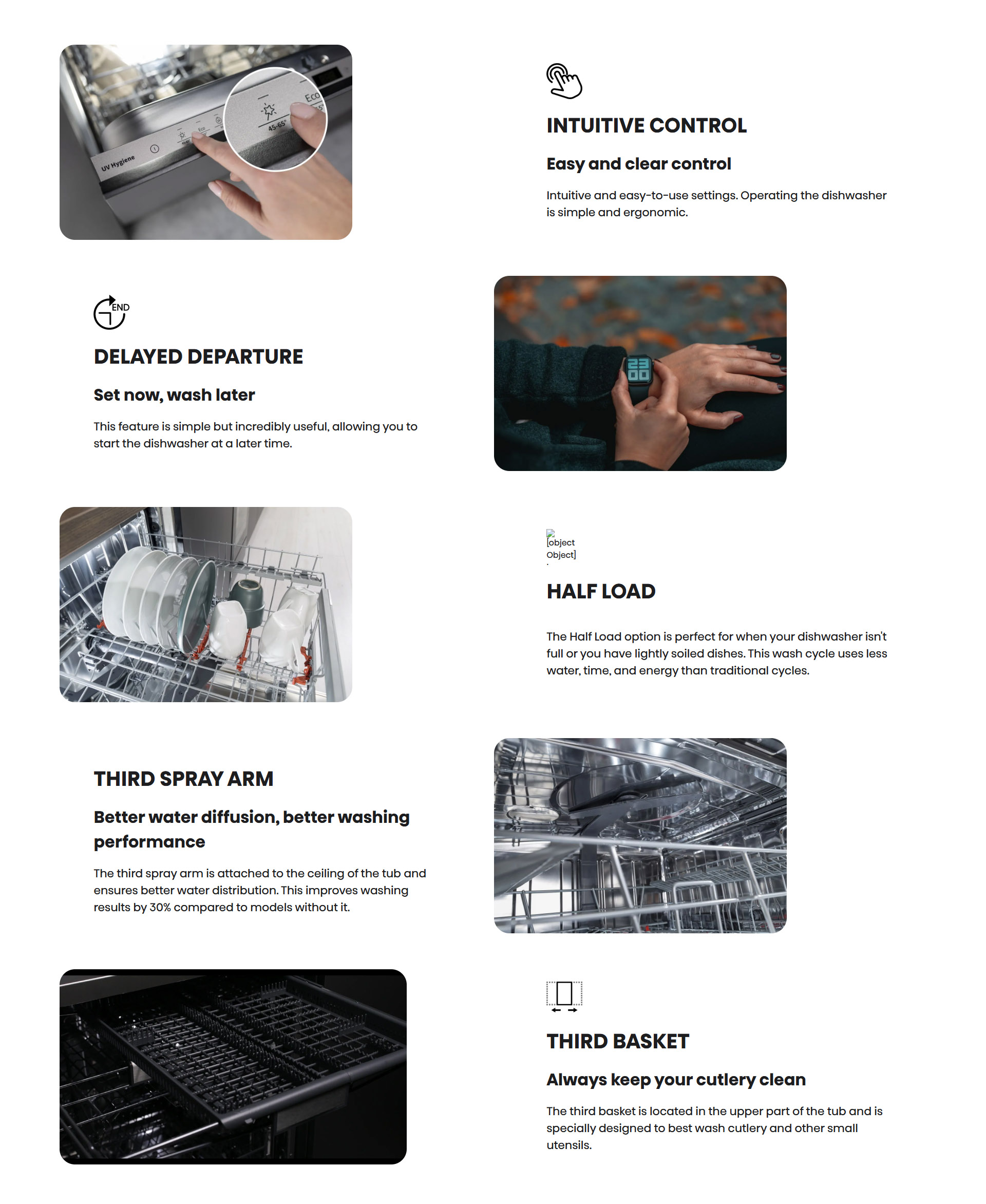 UV Hygiene
Eco
45-65°

INTUITIVE CONTROL

Easy and clear control

Intuitive and easy-to-use settings. Operating the dishwasher is simple and ergonomic.

END

DELAYED DEPARTURE

Set now, wash later

This feature is simple but incredibly useful, allowing you to start the dishwasher at a later time.

23
00

[object Object]

HALF LOAD

The Half Load option is perfect for when your dishwasher isn't full or you have lightly soiled dishes. This wash cycle uses less water, time, and energy than traditional cycles.

THIRD SPRAY ARM

Better water diffusion, better washing performance

The third spray arm is attached to the ceiling of the tub and ensures better water distribution. This improves washing results by 30% compared to models without it.

THIRD BASKET

Always keep your cutlery clean

The third basket is located in the upper part of the tub and is specially designed to best wash cutlery and other small utensils.