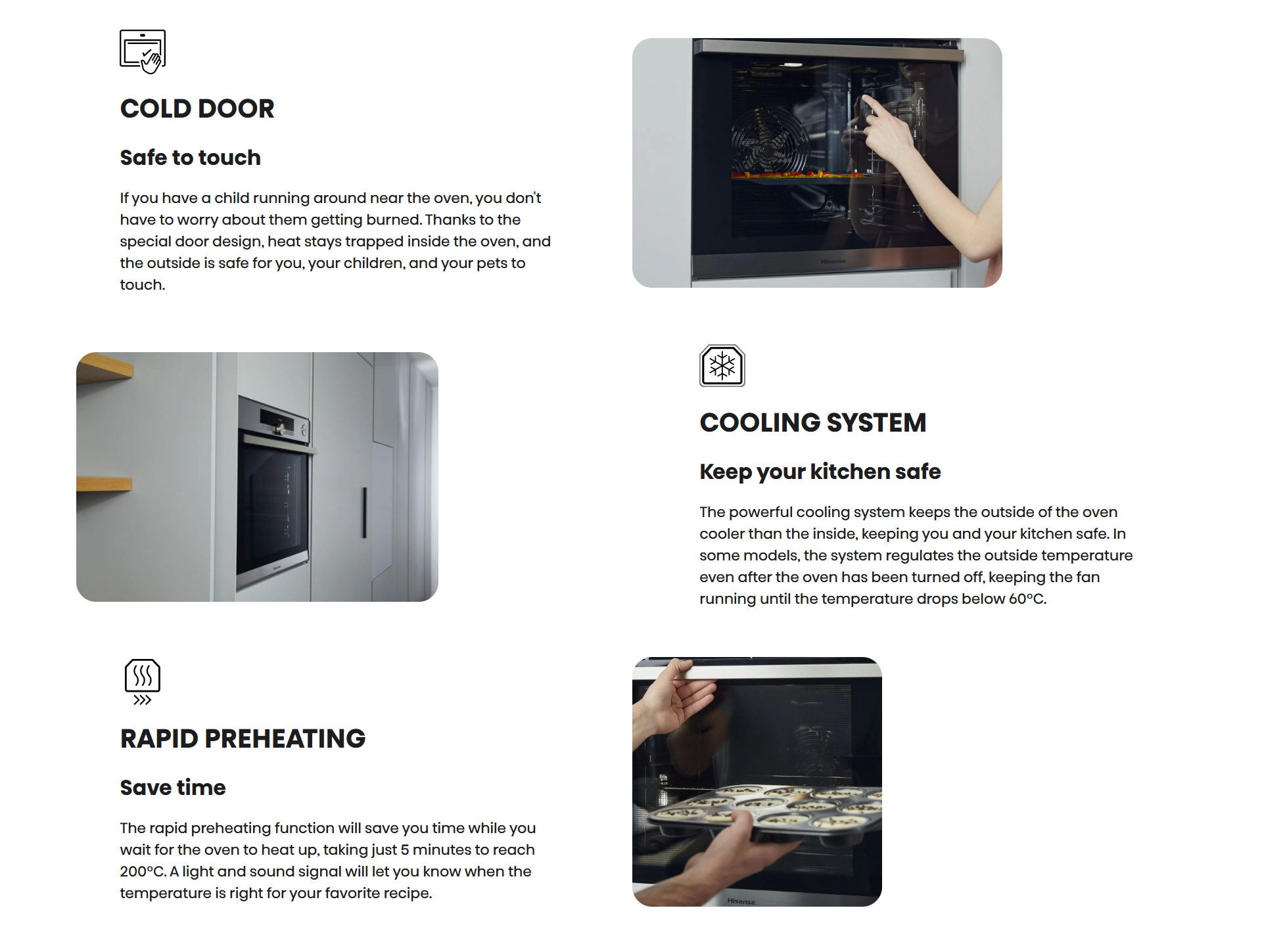 COLD DOOR

Safe to touch

If you have a child running around near the oven, you don't have to worry about them getting burned. Thanks to the special door design, heat stays trapped inside the oven, and the outside is safe for you, your children, and your pets to touch.

Hisense

COOLING SYSTEM

Keep your kitchen safe

The powerful cooling system keeps the outside of the oven cooler than the inside, keeping you and your kitchen safe. In some models, the system regulates the outside temperature even after the oven has been turned off, keeping the fan running until the temperature drops below 60°C.

RAPID PREHEATING

Save time

The rapid preheating function will save you time while you wait for the oven to heat up, taking just 5 minutes to reach 200°C. A light and sound signal will let you know when the temperature is right for your favorite recipe.

Hisense