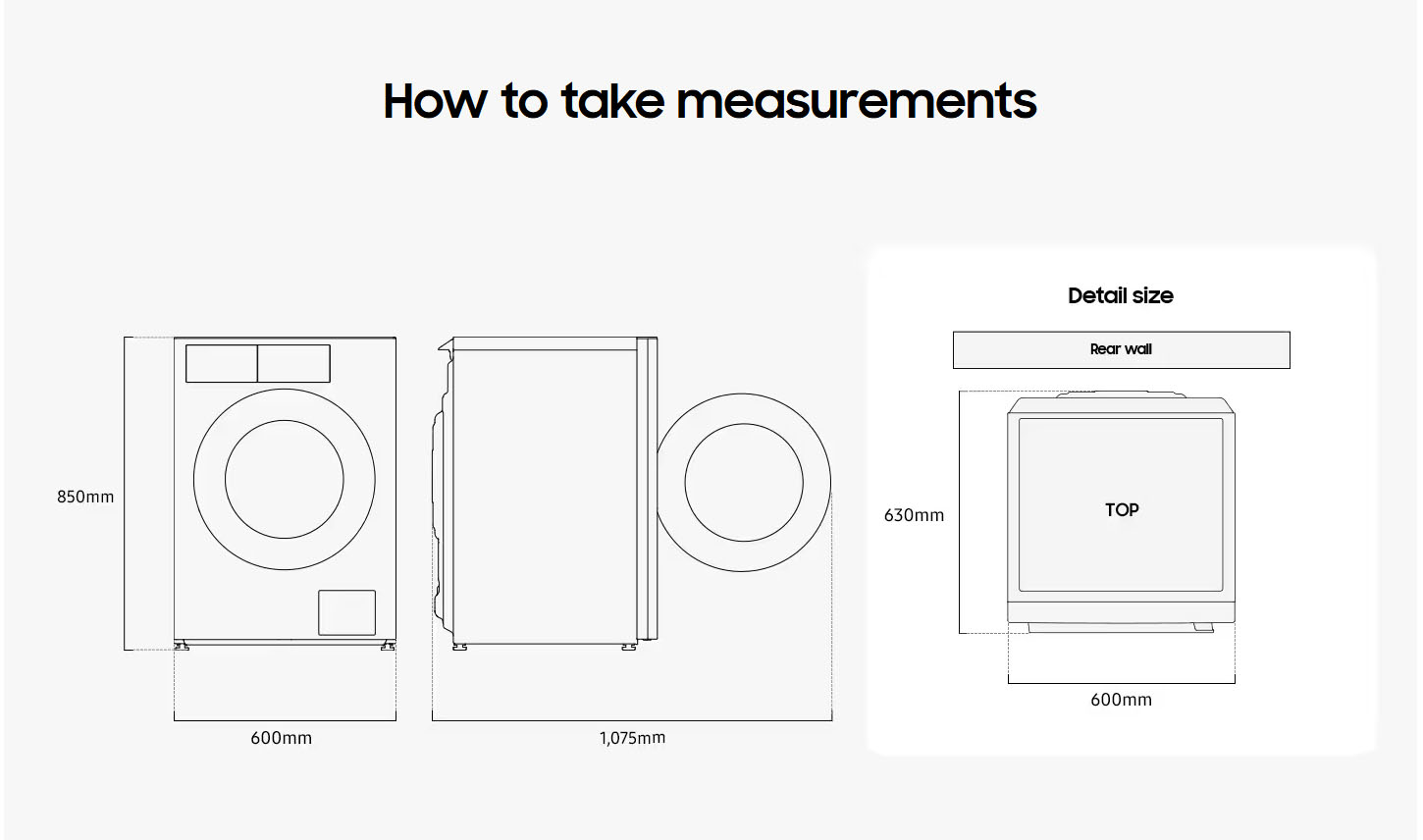 How to take measurements

850mm

600mm

1,075mm

Detail size

Rear wall

630mm

TOP

600mm