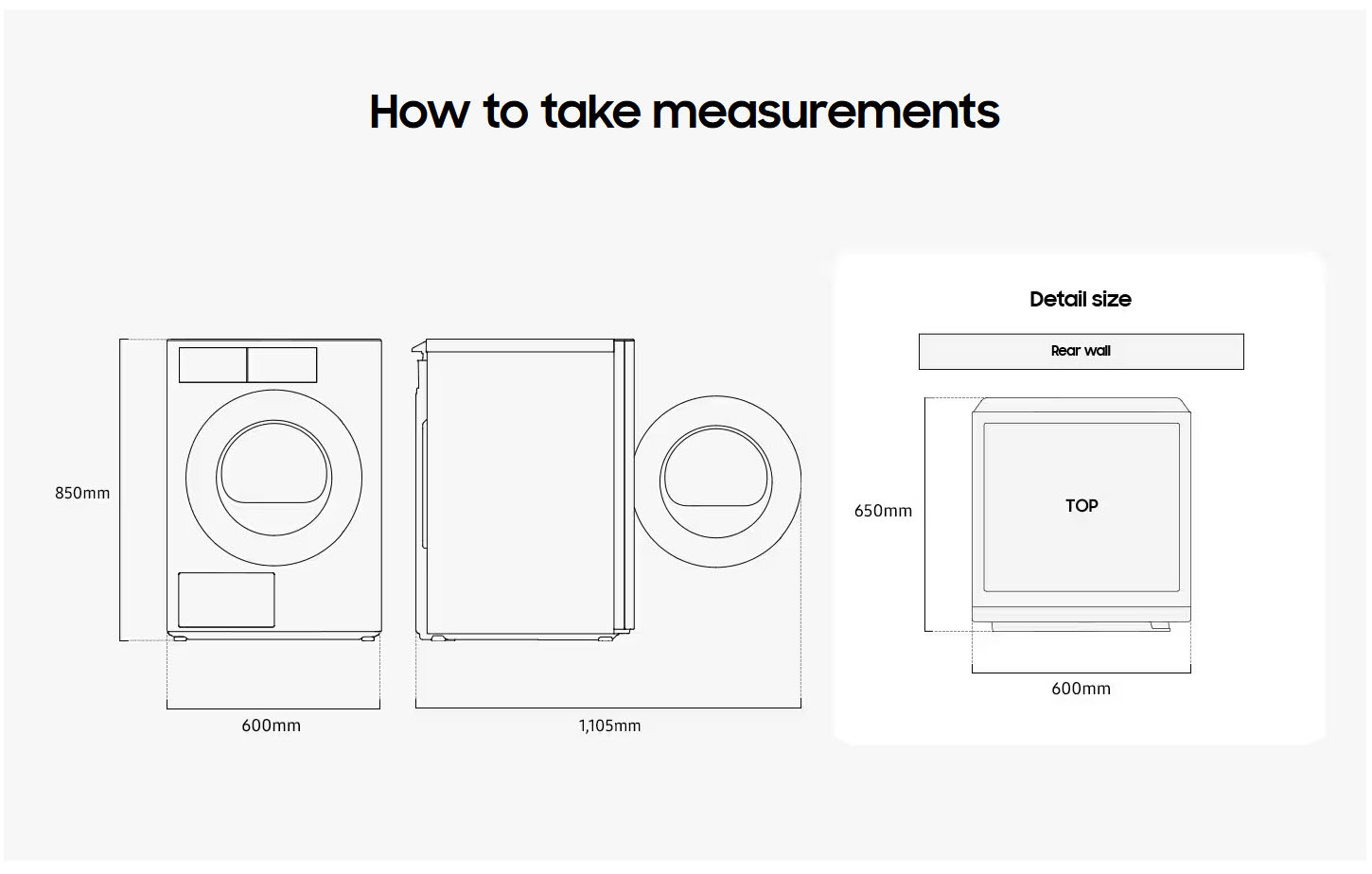 How to take measurements

850mm

600mm

1,105mm

Detail size

Rear wall

650mm

TOP

600mm