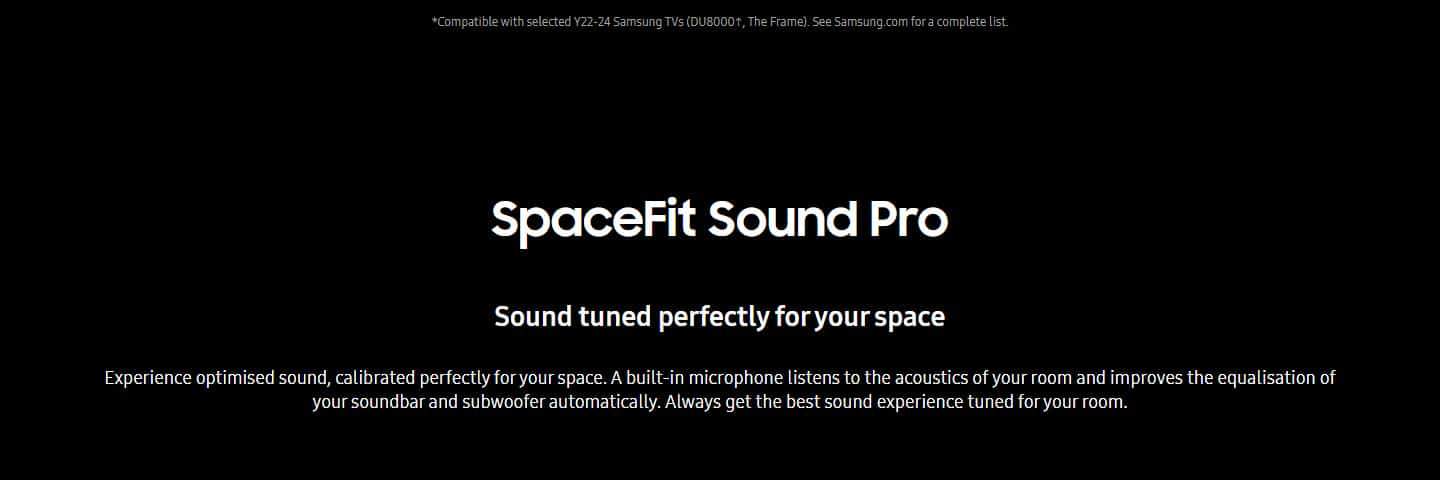 *Compatible with selected Y22-24 Samsung TVs (DU8000↑, The Frame). See Samsung.com for a complete list.

SpaceFit Sound Pro

Sound tuned perfectly for your space

Experience optimised sound, calibrated perfectly for your space. A built-in microphone listens to the acoustics of your room and improves the equalisation of your soundbar and subwoofer automatically. Always get the best sound experience tuned for your room.